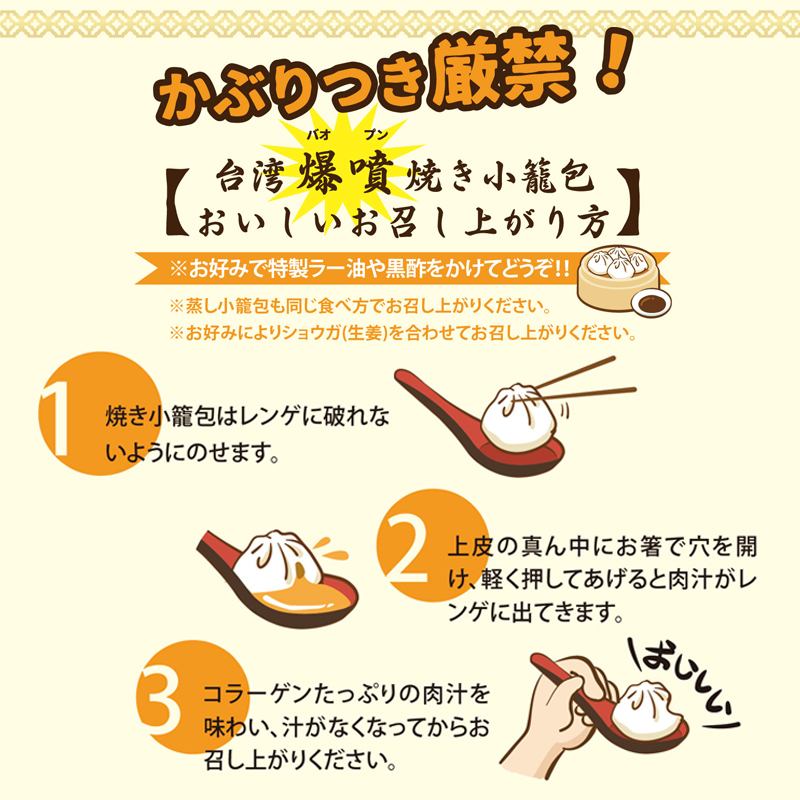 かぶりつき厳禁！

バオ　プン
【台湾爆噴焼き小籠包 おいしいお召し上がり方】

※お好みで特製ラー油や黒酢をかけてどうぞ!!

※蒸し小籠包も同じ食べ方でお召し上がりください。
※お好みによりショウガ(生姜)を合わせてお召し上がりください。

1 焼き小籠包はレンゲに破れないようにのせます。

2 上皮の真ん中にお箸で穴を開け、軽く押してあげると肉汁がレンゲに出てきます。

3 コラーゲンたっぷりの肉汁を味わい、汁がなくなってからお召し上がりください。

おいしい